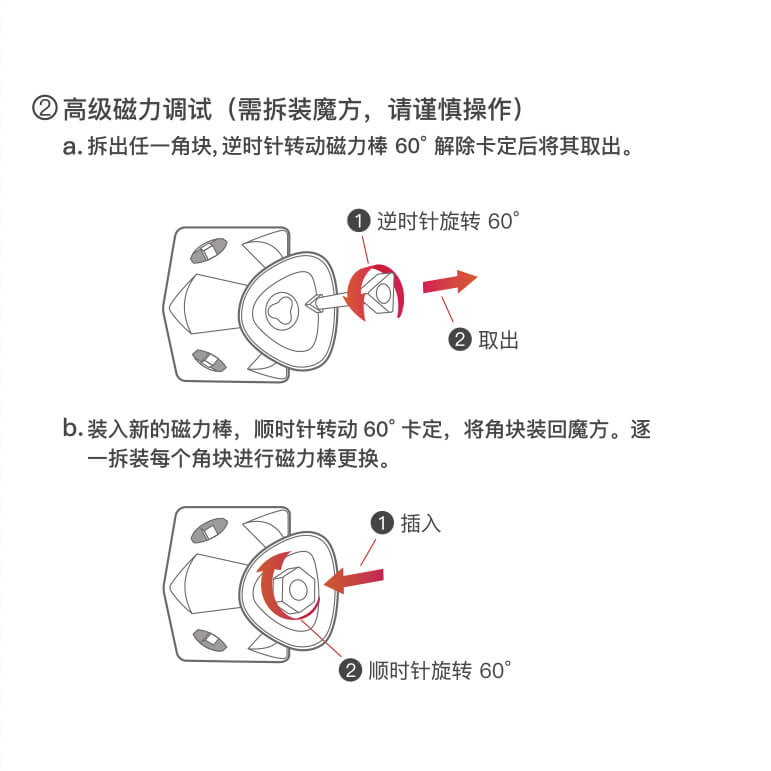 ② 高级磁力调试（需拆装魔方，请谨慎操作）

a. 拆出任一角块，逆时针转动磁力棒 60° 解除卡定后将其取出。

❶ 逆时针旋转 60°

❷ 取出

b. 装入新的磁力棒，顺时针转动 60° 卡定，将角块装回魔方。逐一拆装每个角块进行磁力棒更换。

❶ 插入

❷ 顺时针旋转 60°